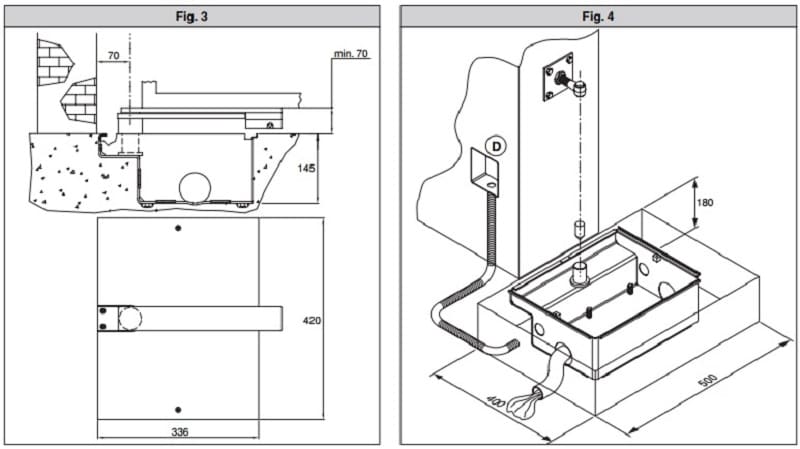 Fig. 3

70

min. 70

145

420

336

Fig. 4

D

180

400

500